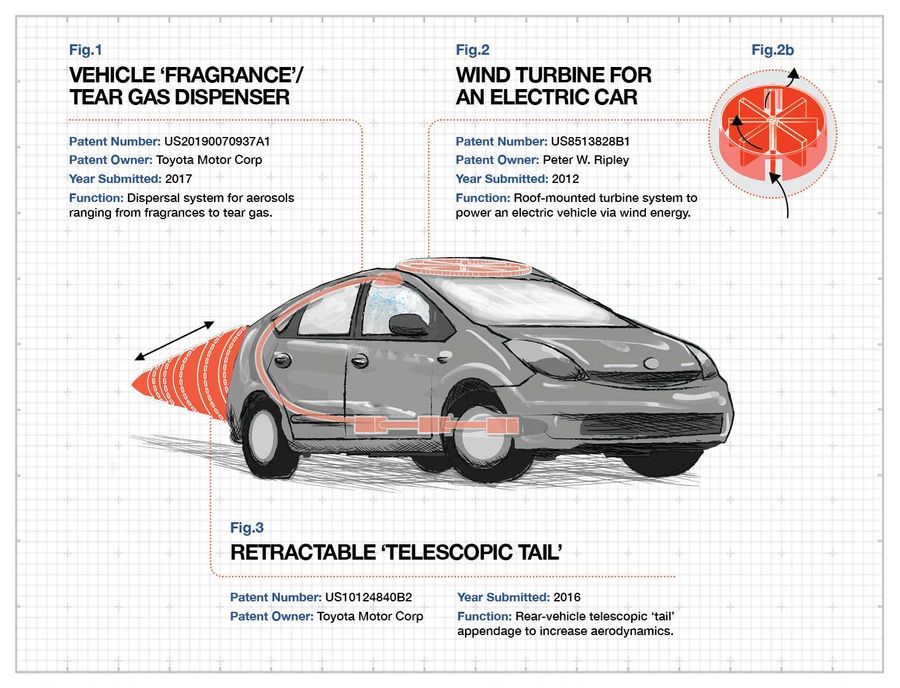 Fig.1

VEHICLE 'FRAGRANCE'/ TEAR GAS DISPENSER

Patent Number: US20190070937A1
Patent Owner: Toyota Motor Corp
Year Submitted: 2017
Function: Dispersal system for aerosols ranging from fragrances to tear gas.

Fig.2

WIND TURBINE FOR AN ELECTRIC CAR

Patent Number: US8513828B1
Patent Owner: Peter W. Ripley
Year Submitted: 2012
Function: Roof-mounted turbine system to power an electric vehicle via wind energy.

Fig.2b

Fig.3

RETRACTABLE 'TELESCOPIC TAIL'

Patent Number: US10124840B2
Patent Owner: Toyota Motor Corp
Year Submitted: 2016
Function: Rear-vehicle telescopic 'tail' appendage to increase aerodynamics.