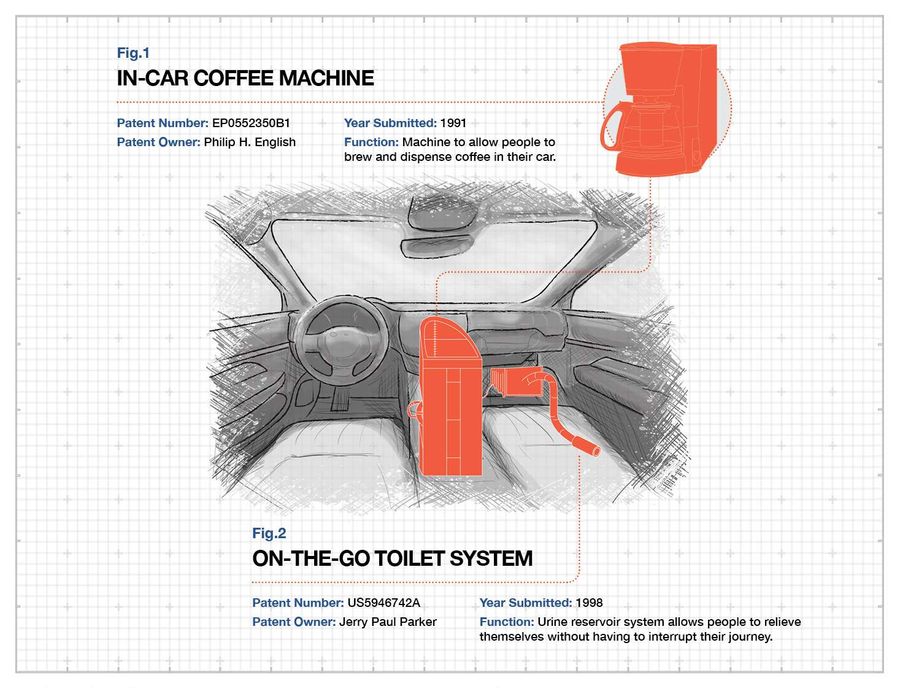 Fig.1
IN-CAR COFFEE MACHINE

Patent Number: EP0552350B1
Patent Owner: Philip H. English

Year Submitted: 1991
Function: Machine to allow people to brew and dispense coffee in their car.

Fig.2
ON-THE-GO TOILET SYSTEM

Patent Number: US5946742A
Patent Owner: Jerry Paul Parker

Year Submitted: 1998
Function: Urine reservoir system allows people to relieve themselves without having to interrupt their journey.