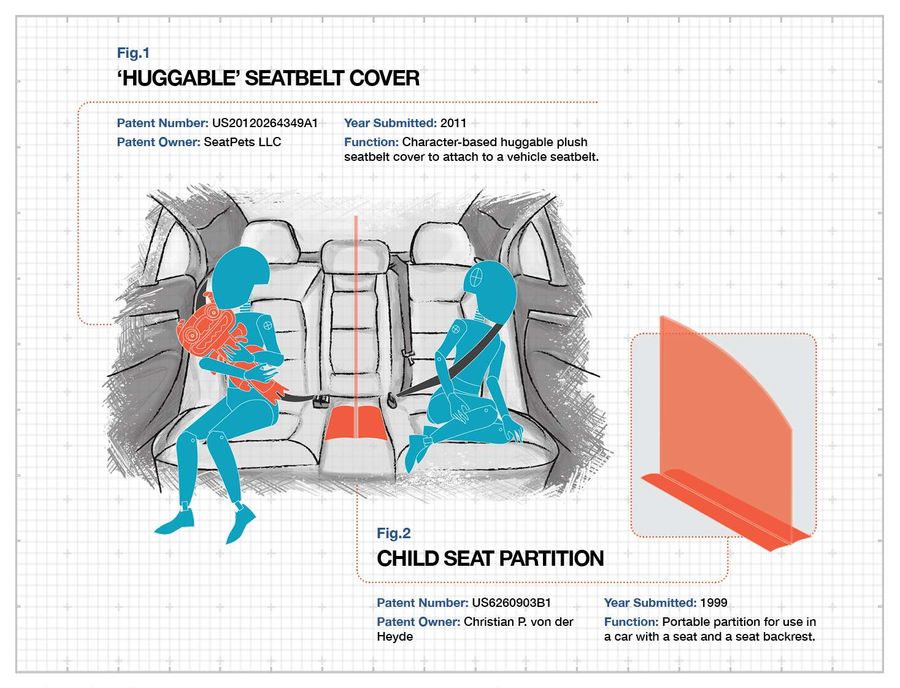 Fig.1
'HUGGABLE' SEATBELT COVER

Patent Number: US20120264349A1
Patent Owner: SeatPets LLC

Year Submitted: 2011
Function: Character-based huggable plush seatbelt cover to attach to a vehicle seatbelt.

Fig.2
CHILD SEAT PARTITION

Patent Number: US6260903B1
Patent Owner: Christian P. von der Heyde

Year Submitted: 1999
Function: Portable partition for use in a car with a seat and a seat backrest.